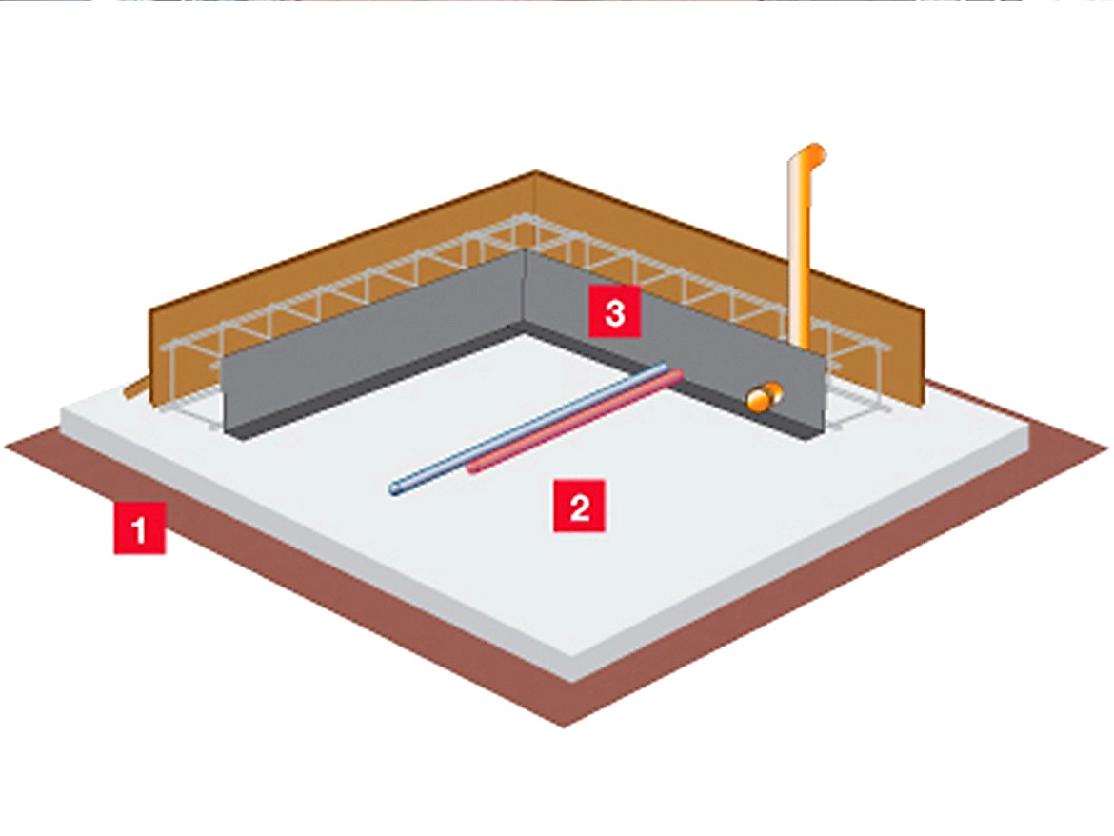 3
2
1