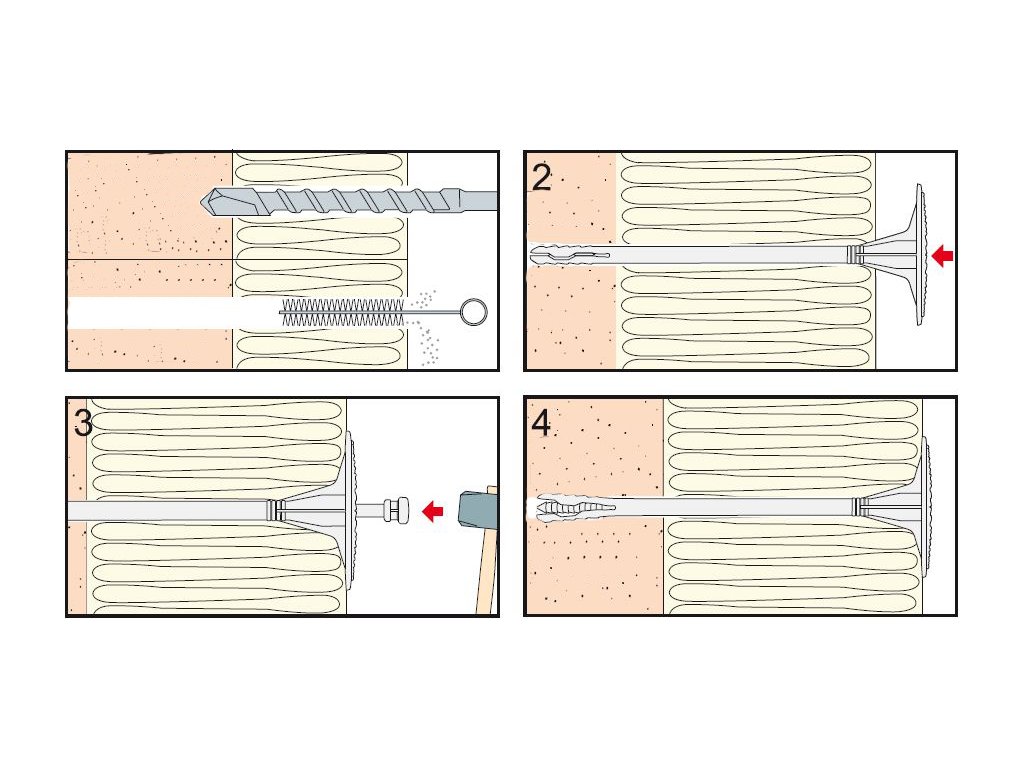 2

3

4