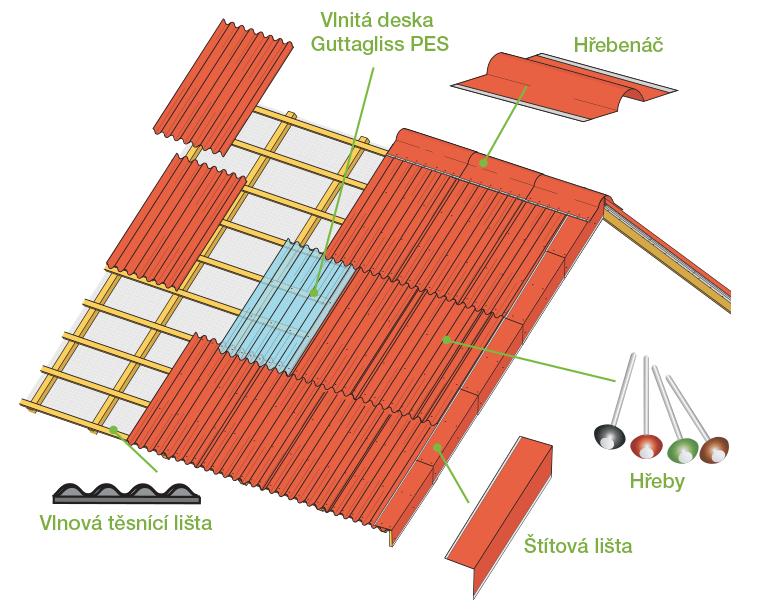 Vlnitá deska
Guttagliss PES

Hřebenáč

Hřeby

Vlnová těsnící lišta

Štítová lišta